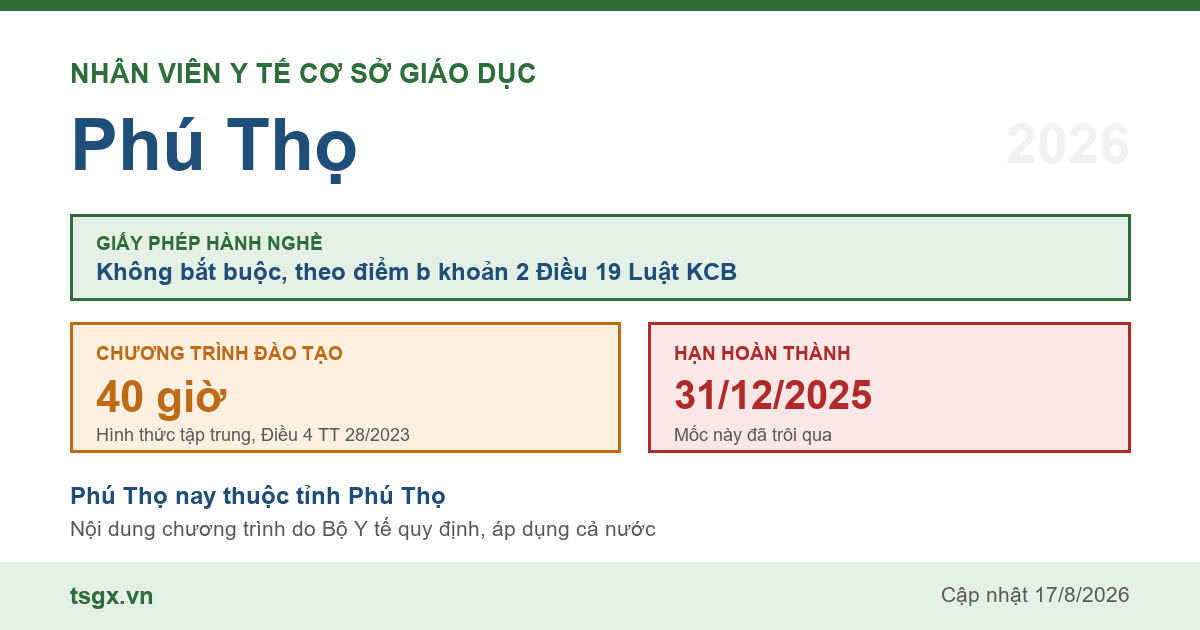 NHÂN VIÊN Y TẾ CƠ SỞ GIÁO DỤC

Phú Thọ

2026

GIẤY PHÉP HÀNH NGHỀ
Không bắt buộc, theo điểm b khoản 2 Điều 19 Luật KCB

CHƯƠNG TRÌNH ĐÀO TẠO
40 giờ
Hình thức tập trung, Điều 4 TT 28/2023

HẠN HOÀN THÀNH
31/12/2025
Mốc này đã trôi qua

Phú Thọ nay thuộc tỉnh Phú Thọ
Nội dung chương trình do Bộ Y tế quy định, áp dụng cả nước

tsgx.vn

Cập nhật 17/8/2026